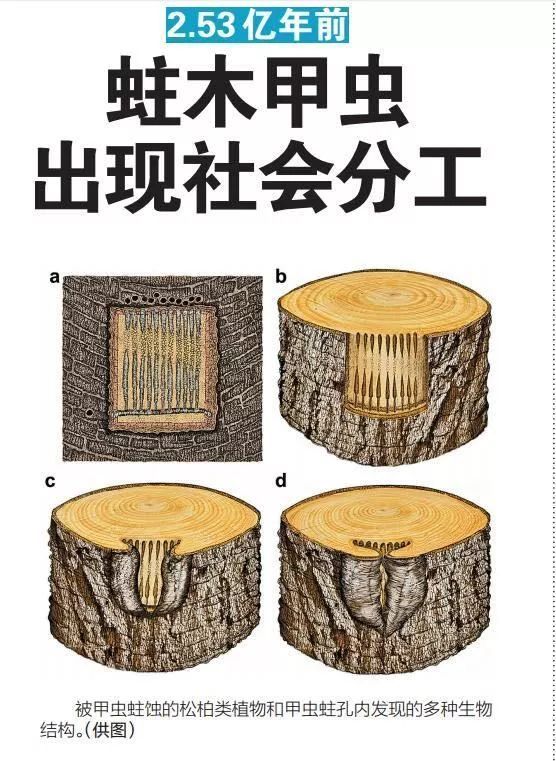 2.53亿年前

蛀木甲虫
出现社会分工

a

b

c

d

被甲虫蛀蚀的松柏类植物和甲虫蛀孔内发现的多种生物结构。(供图)